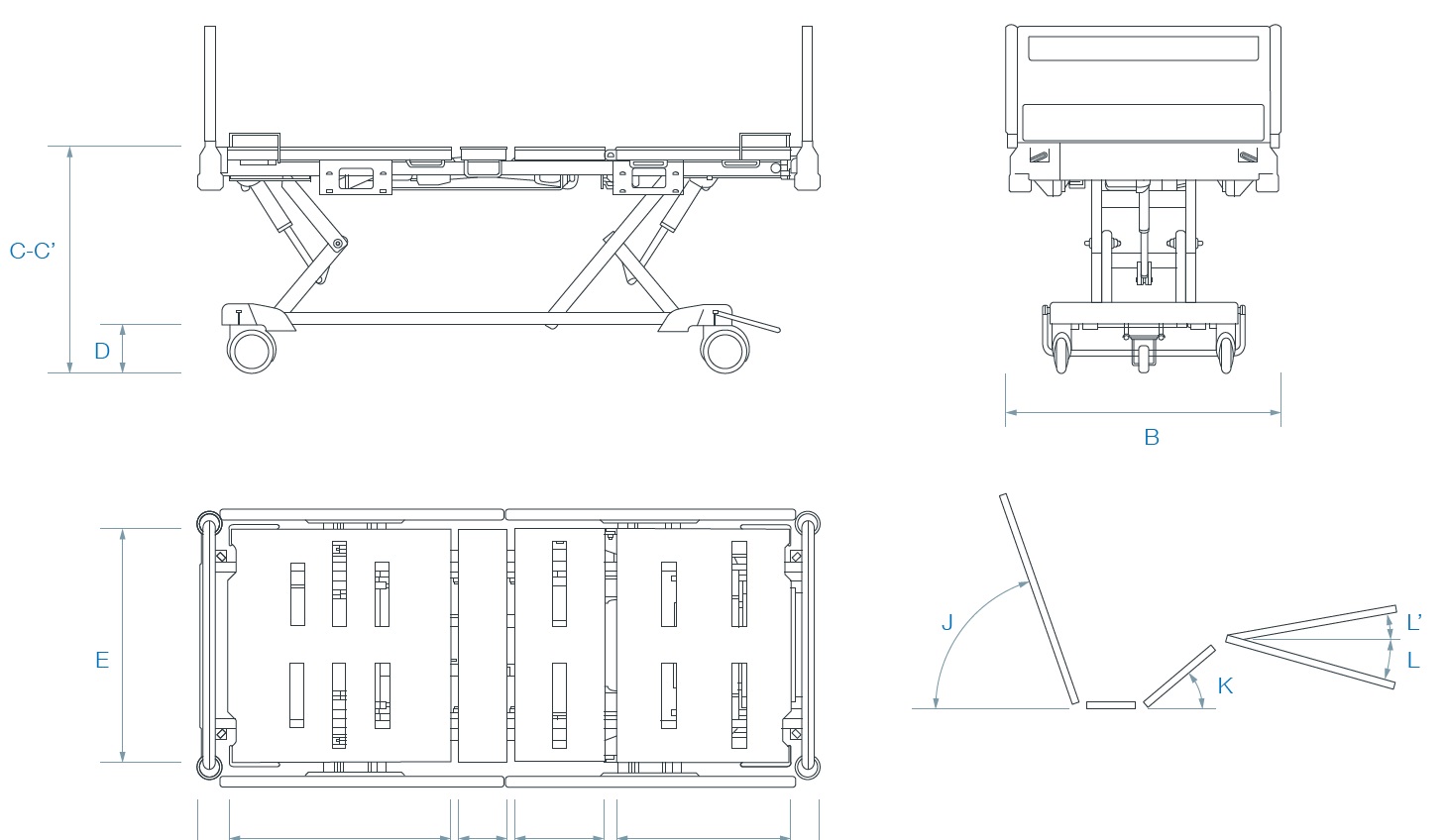 C-C'

D

B

E

J

K

L'

L